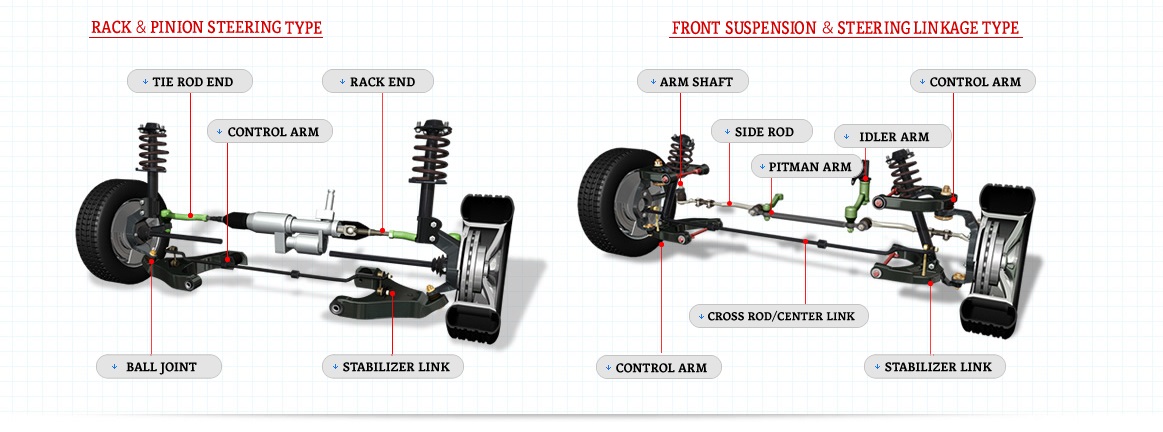 RACK & PINION STEERING TYPE

TIE ROD END

RACK END

CONTROL ARM

BALL JOINT

STABILIZER LINK

FRONT SUSPENSION & STEERING LINKAGE TYPE

ARM SHAFT

CONTROL ARM

SIDE ROD

IDLER ARM

PITMAN ARM

CROSS ROD/CENTER LINK

CONTROL ARM

STABILIZER LINK